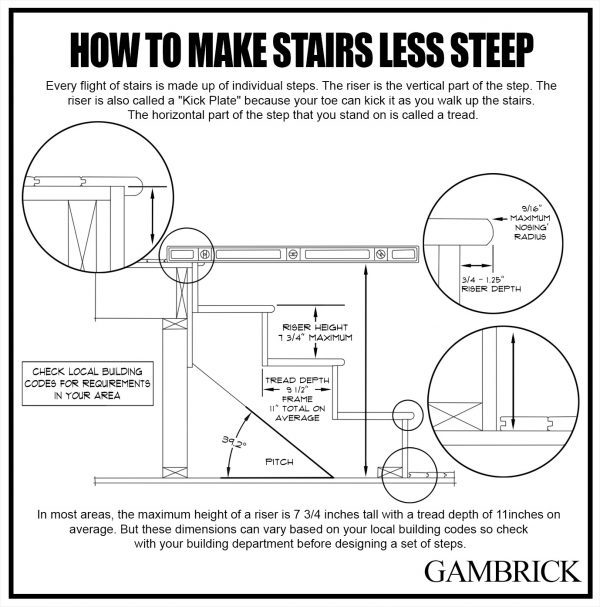 HOW TO MAKE STAIRS LESS STEEP

Every flight of stairs is made up of individual steps. The riser is the vertical part of the step. The riser is also called a "Kick Plate" because your toe can kick it as you walk up the stairs. The horizontal part of the step that you stand on is called a tread.

9/16" MAXIMUM NOSING' RADIUS

3/4 - 1.25" RISER DEPTH

RISER HEIGHT 7 3/4" MAXIMUM

CHECK LOCAL BUILDING CODES FOR REQUIREMENTS IN YOUR AREA

TREAD DEPTH 9 1/2" FRAME 11" TOTAL ON AVERAGE

39.2°

PITCH

In most areas, the maximum height of a riser is 7 3/4 inches tall with a tread depth of 11inches on average. But these dimensions can vary based on your local building codes so check with your building department before designing a set of steps.

GAMBRICK