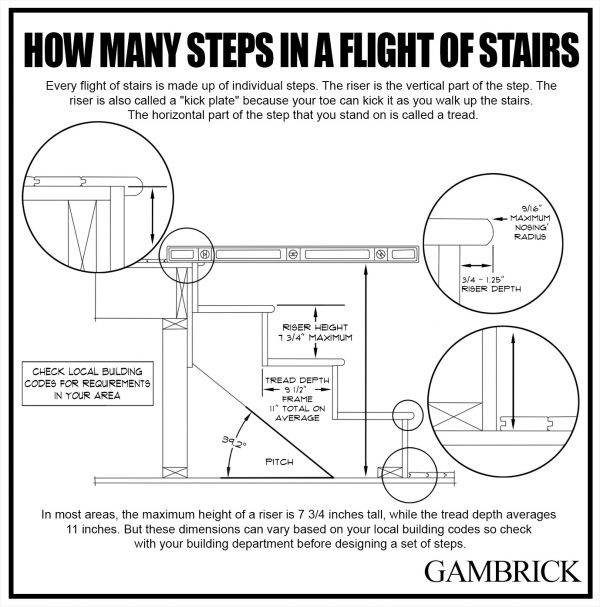 HOW MANY STEPS IN A FLIGHT OF STAIRS

Every flight of stairs is made up of individual steps. The riser is the vertical part of the step. The riser is also called a "kick plate" because your toe can kick it as you walk up the stairs. The horizontal part of the step that you stand on is called a tread.

9/16" MAXIMUM NOSING' RADIUS

3/4 - 1.25" RISER DEPTH

RISER HEIGHT 7 3/4" MAXIMUM

CHECK LOCAL BUILDING CODES FOR REQUIREMENTS IN YOUR AREA

TREAD DEPTH 9 1/2" FRAME 11" TOTAL ON AVERAGE

39.2°

PITCH

In most areas, the maximum height of a riser is 7 3/4 inches tall, while the tread depth averages 11 inches. But these dimensions can vary based on your local building codes so check with your building department before designing a set of steps.

GAMBRICK