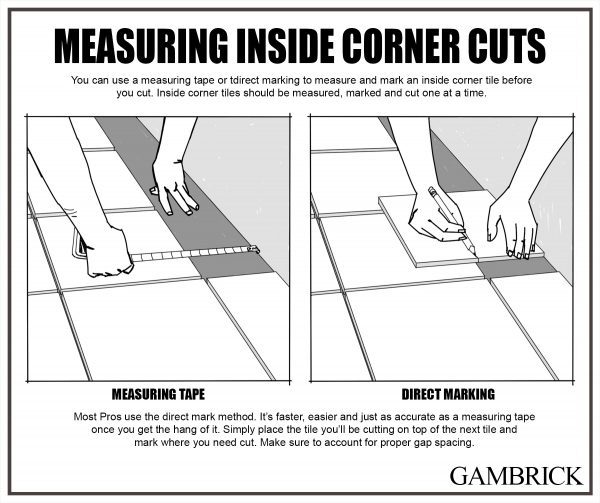 MEASURING INSIDE CORNER CUTS

You can use a measuring tape or tdirect marking to measure and mark an inside corner tile before you cut. Inside corner tiles should be measured, marked and cut one at a time.

MEASURING TAPE

DIRECT MARKING

Most Pros use the direct mark method. It's faster, easier and just as accurate as a measuring tape once you get the hang of it. Simply place the tile you'll be cutting on top of the next tile and mark where you need cut. Make sure to account for proper gap spacing.

GAMBRICK