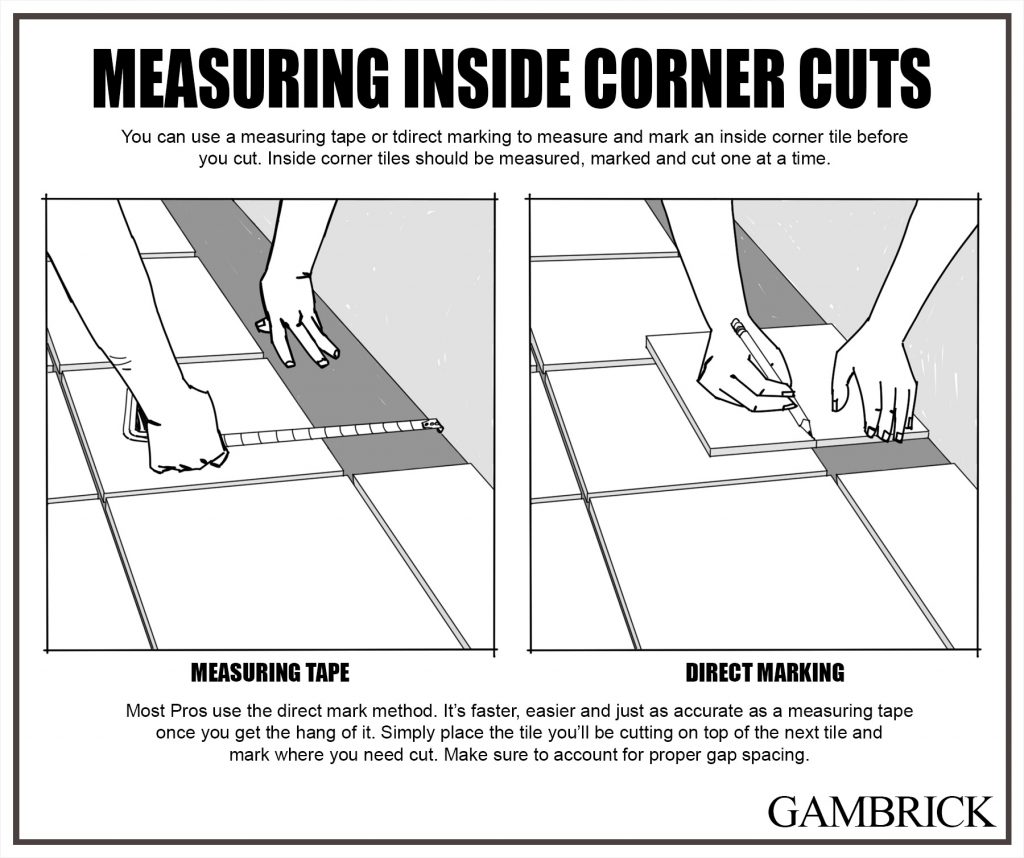 MEASURING INSIDE CORNER CUTS

You can use a measuring tape or tdirect marking to measure and mark an inside corner tile before you cut. Inside corner tiles should be measured, marked and cut one at a time.

MEASURING TAPE

DIRECT MARKING

Most Pros use the direct mark method. It's faster, easier and just as accurate as a measuring tape once you get the hang of it. Simply place the tile you'll be cutting on top of the next tile and mark where you need cut. Make sure to account for proper gap spacing.

GAMBRICK