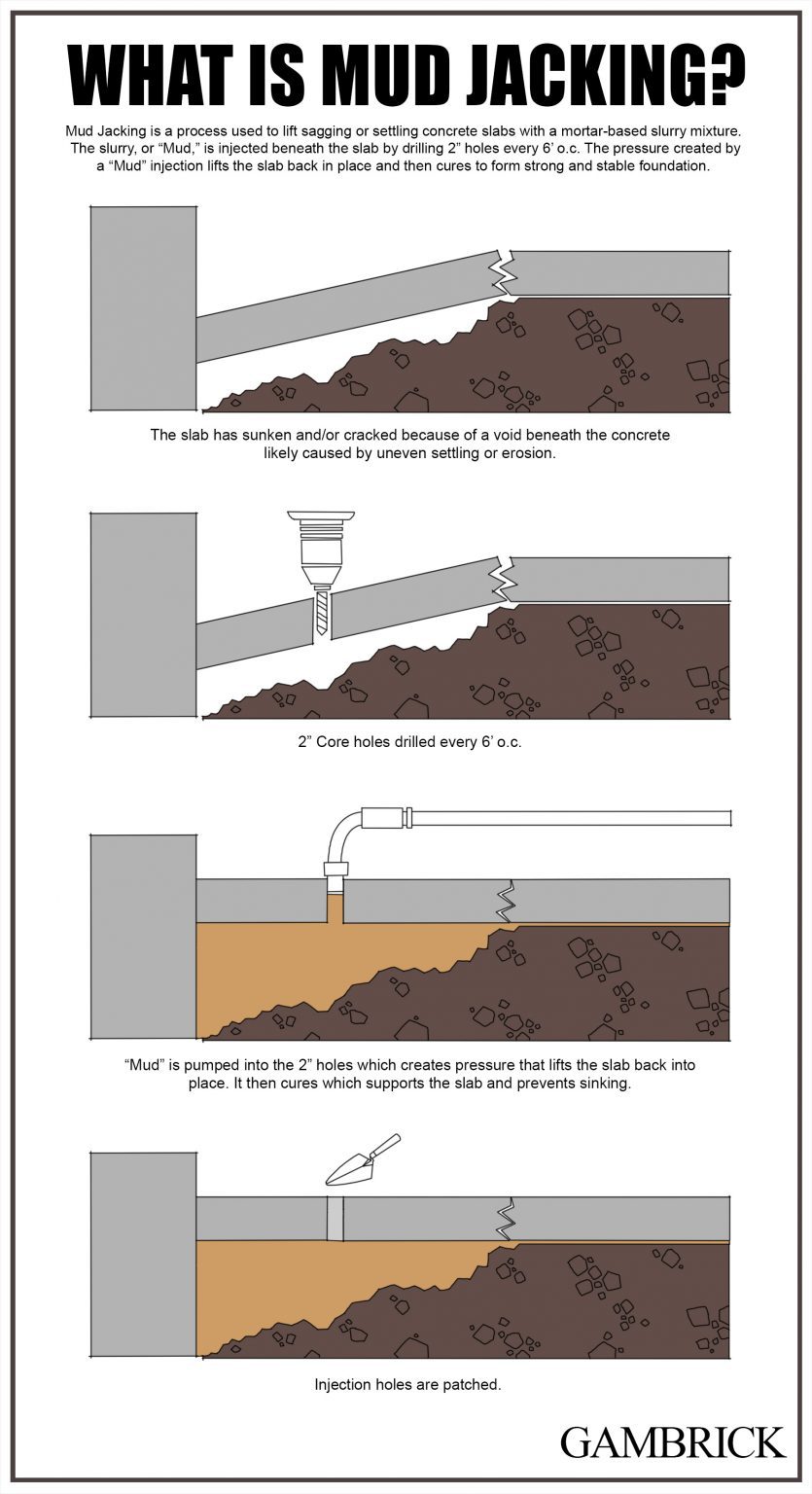 WHAT IS MUD JACKING?

Mud Jacking is a process used to lift sagging or settling concrete slabs with a mortar-based slurry mixture. The slurry, or “Mud,” is injected beneath the slab by drilling 2” holes every 6’ o.c. The pressure created by a “Mud” injection lifts the slab back in place and then cures to form strong and stable foundation.

The slab has sunken and/or cracked because of a void beneath the concrete likely caused by uneven settling or erosion.

2” Core holes drilled every 6’ o.c.

“Mud” is pumped into the 2” holes which creates pressure that lifts the slab back into place. It then cures which supports the slab and prevents sinking.

Injection holes are patched.

GAMBRICK