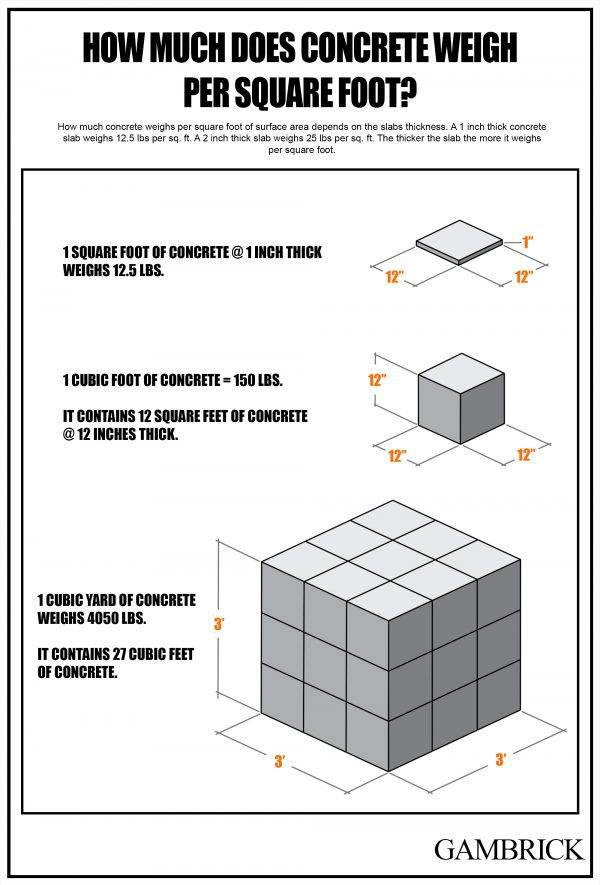 HOW MUCH DOES CONCRETE WEIGH PER SQUARE FOOT?

How much concrete weighs per square foot of surface area depends on the slabs thickness. A 1 inch thick concrete slab weighs 12.5 lbs per sq. ft. A 2 inch thick slab weighs 25 lbs per sq. ft. The thicker the slab the more it weighs per square foot.

1 SQUARE FOOT OF CONCRETE @ 1 INCH THICK WEIGHS 12.5 LBS.

1"

12"

12"

1 CUBIC FOOT OF CONCRETE = 150 LBS.

IT CONTAINS 12 SQUARE FEET OF CONCRETE @ 12 INCHES THICK.

12"

12"

12"

1 CUBIC YARD OF CONCRETE WEIGHS 4050 LBS.

IT CONTAINS 27 CUBIC FEET OF CONCRETE.

3'

3'

3'

GAMBRICK