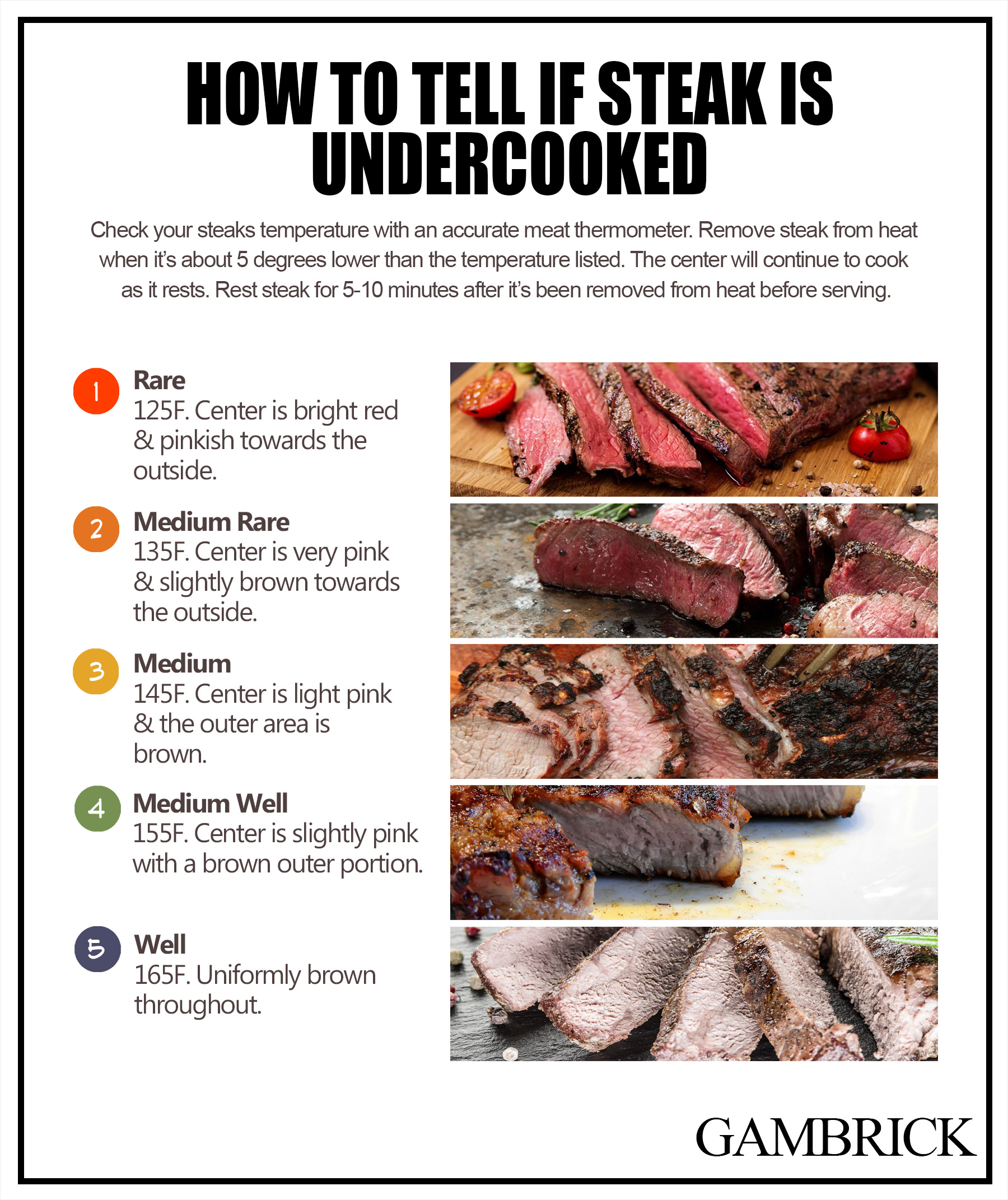 HOW TO TELL IF STEAK IS UNDERCOOKED

Check your steaks temperature with an accurate meat thermometer. Remove steak from heat when it's about 5 degrees lower than the temperature listed. The center will continue to cook as it rests. Rest steak for 5-10 minutes after it's been removed from heat before serving.

1 Rare
125F. Center is bright red & pinkish towards the outside.

2 Medium Rare
135F. Center is very pink & slightly brown towards the outside.

3 Medium
145F. Center is light pink & the outer area is brown.

4 Medium Well
155F. Center is slightly pink with a brown outer portion.

5 Well
165F. Uniformly brown throughout.

GAMBRICK