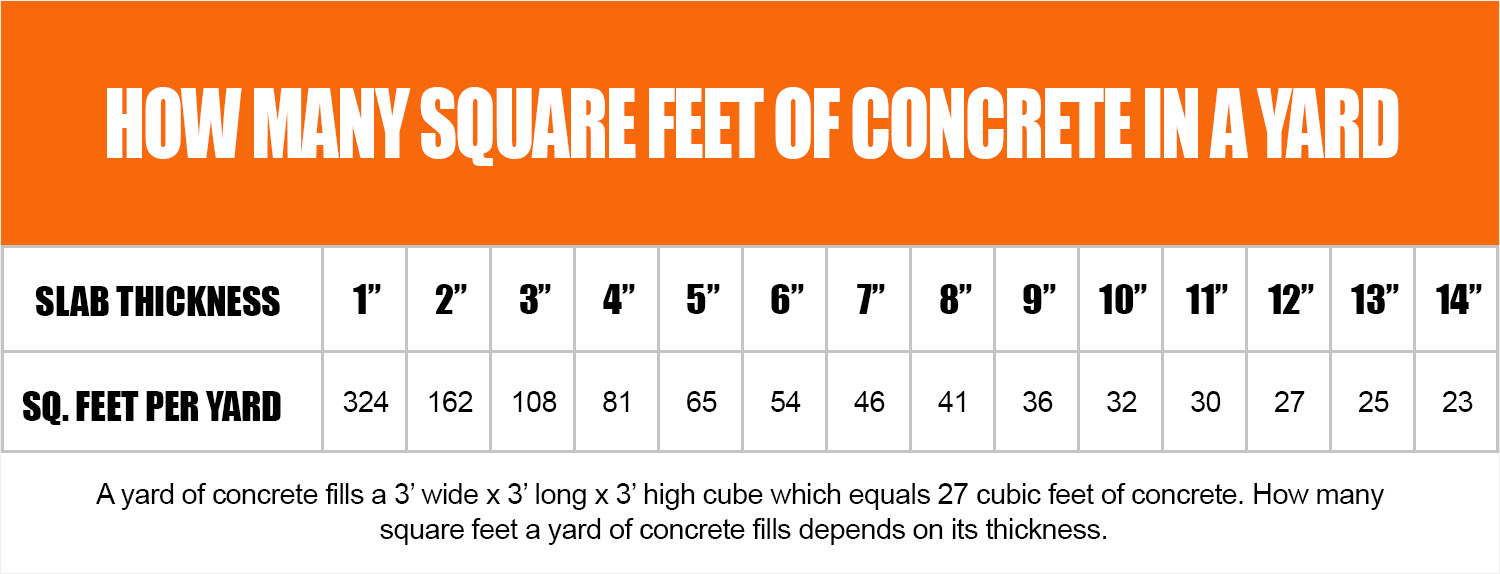 HOW MANY SQUARE FEET OF CONCRETE IN A YARD

| SLAB THICKNESS | 1” | 2” | 3” | 4” | 5” | 6” | 7” | 8” | 9” | 10” | 11” | 12” | 13” | 14” |
|---|---|---|---|---|---|---|---|---|---|---|---|---|---|---|
| SQ. FEET PER YARD | 324 | 162 | 108 | 81 | 65 | 54 | 46 | 41 | 36 | 32 | 30 | 27 | 25 | 23 |

A yard of concrete fills a 3’ wide x 3’ long x 3’ high cube which equals 27 cubic feet of concrete. How many square feet a yard of concrete fills depends on its thickness.