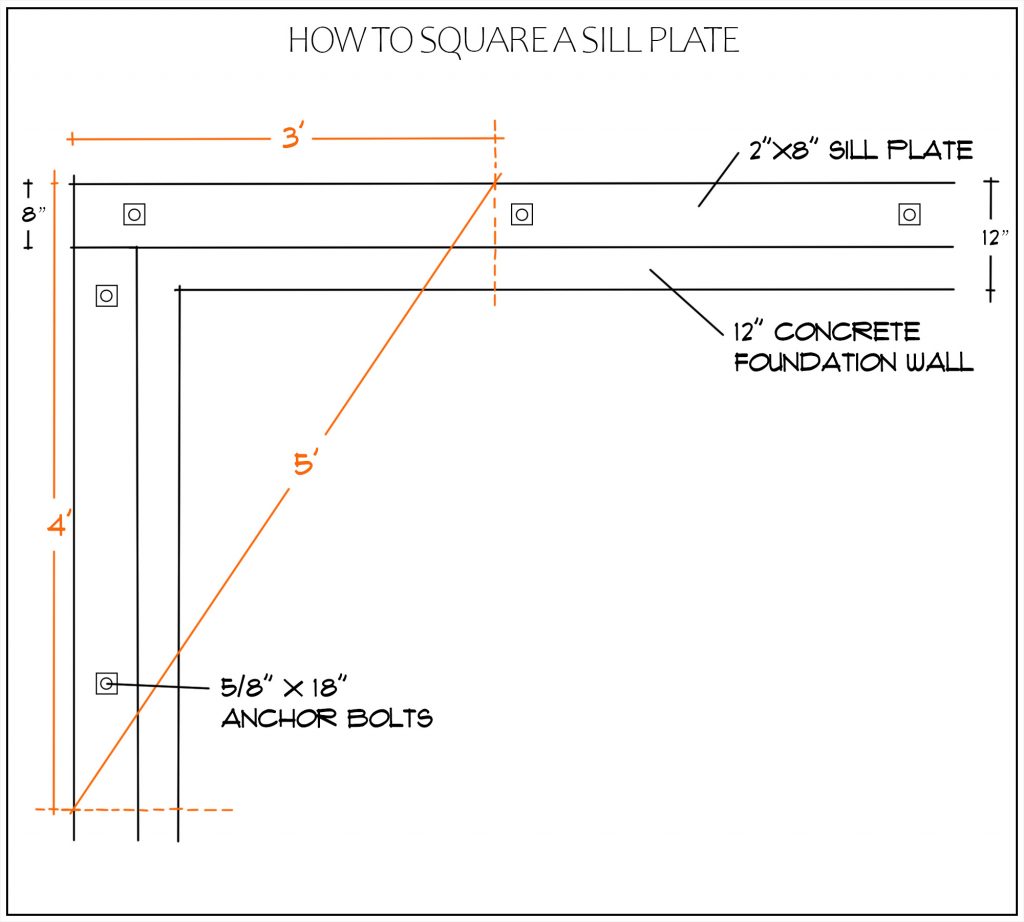 HOW TO SQUARE A SILL PLATE

3'

2"X8" SILL PLATE

8"

12"

12" CONCRETE FOUNDATION WALL

5'

4'

5/8" X 18" ANCHOR BOLTS