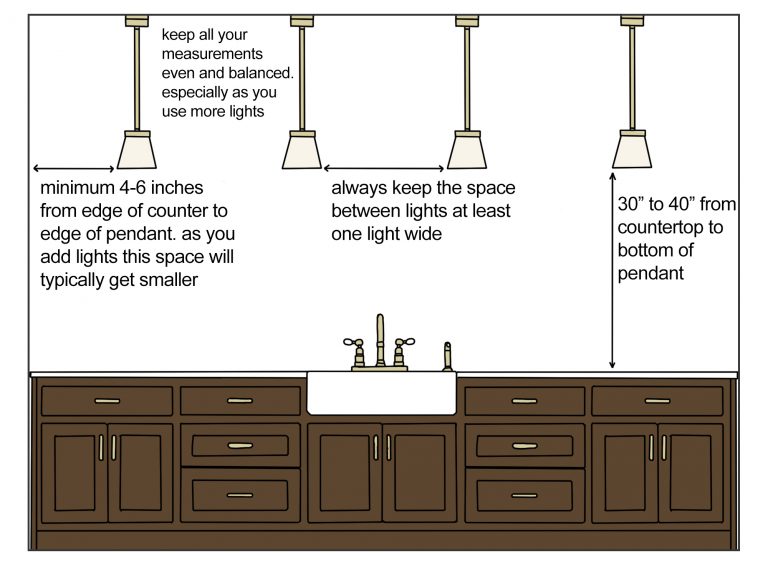 keep all your measurements even and balanced. especially as you use more lights

minimum 4-6 inches from edge of counter to edge of pendant. as you add lights this space will typically get smaller

always keep the space between lights at least one light wide

30” to 40” from countertop to bottom of pendant