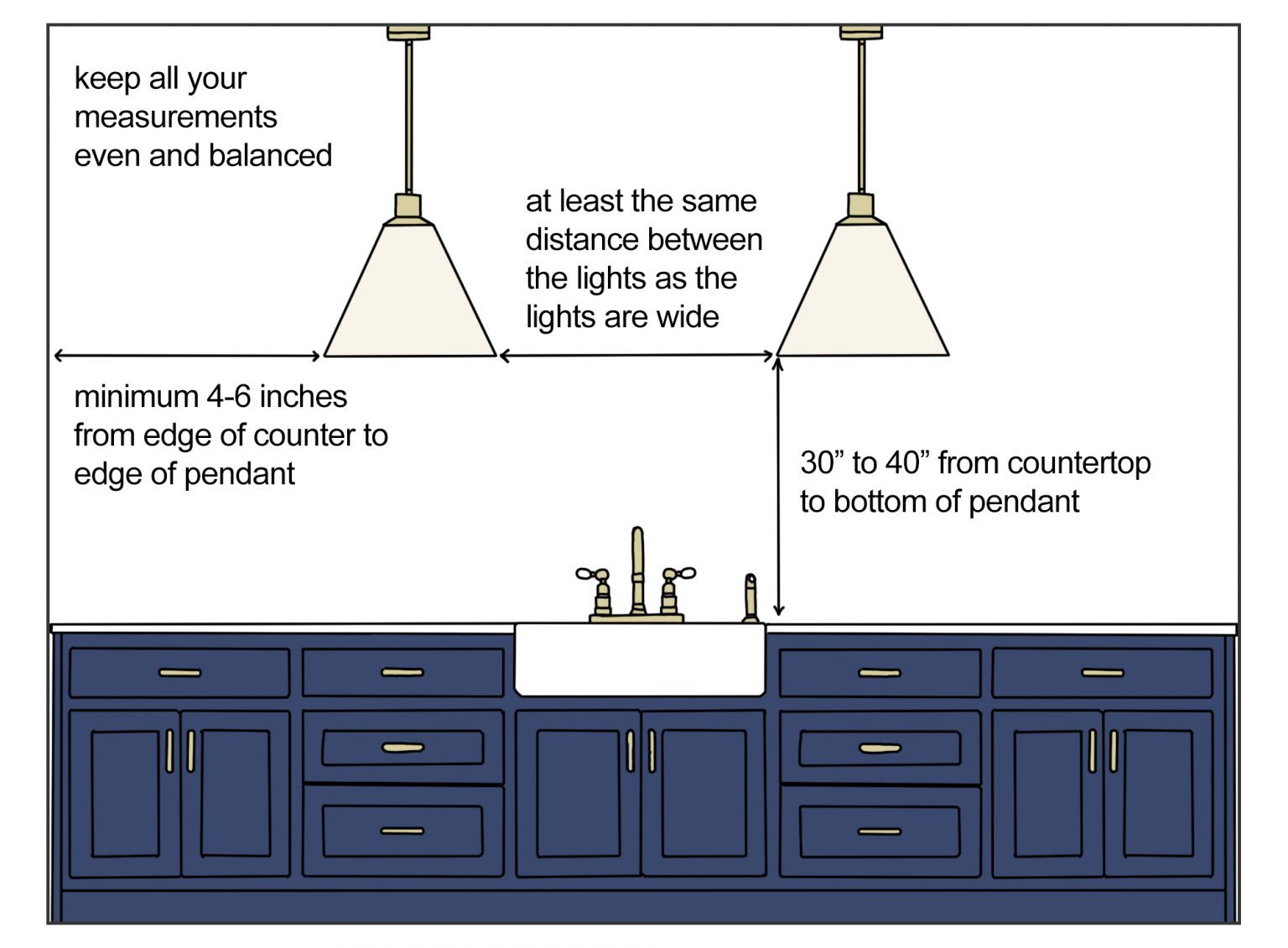 keep all your measurements even and balanced

at least the same distance between the lights as the lights are wide

minimum 4-6 inches from edge of counter to edge of pendant

30” to 40” from countertop to bottom of pendant